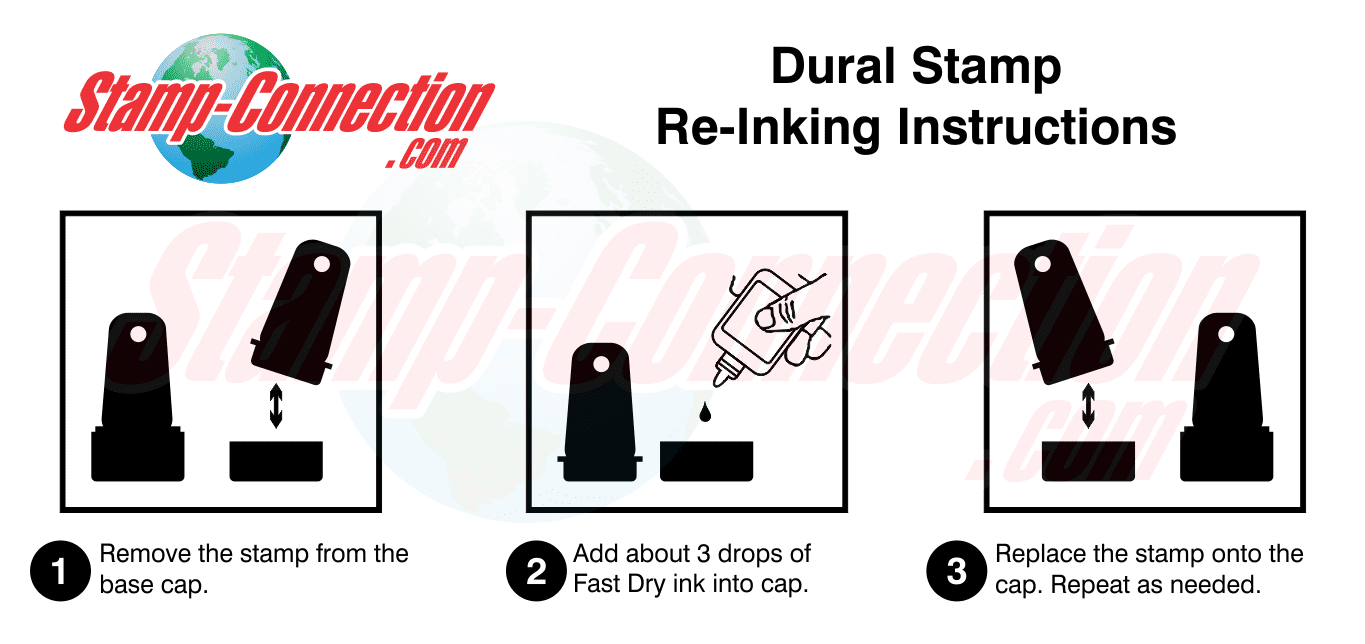 Stamp-Connection .com

Dural Stamp
Re-Inking Instructions

Stamp-Connection .com

1 Remove the stamp from the base cap.

2 Add about 3 drops of Fast Dry ink into cap.

3 Replace the stamp onto the cap. Repeat as needed.